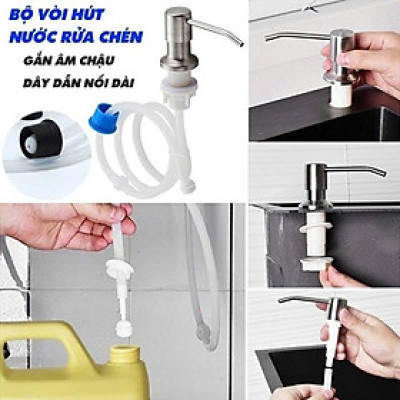 BỘ VÒI HÚT NƯỚC RỬA CHÉN

GẮN ÂM CHẬU

DÂY DẪN NỐI DÀI