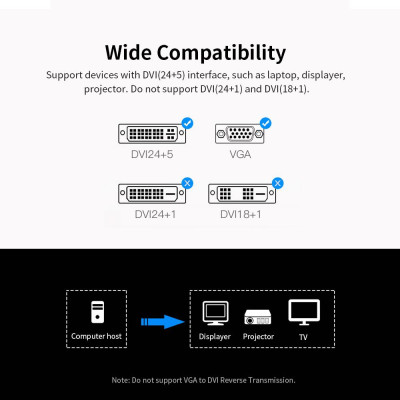 Wide Compatibility

Support devices with DVI(24+5) interface, such as laptop, displayer, projector. Do not support DVI(24+1) and DVI(18+1).

DVI24+5

VGA

DVI24+1

DVI18+1

Computer host

Displayer

Projector

TV

Note: Do not support VGA to DVI Reverse Transmission.