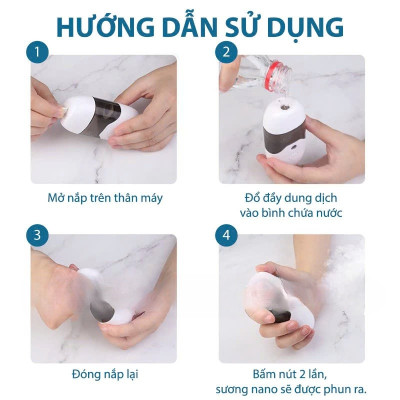 HƯỚNG DẪN SỬ DỤNG

1

Mở nắp trên thân máy

2

Đổ đầy dung dịch vào bình chứa nước

3

Đóng nắp lại

4

Bấm nút 2 lần, sương nano sẽ được phun ra.