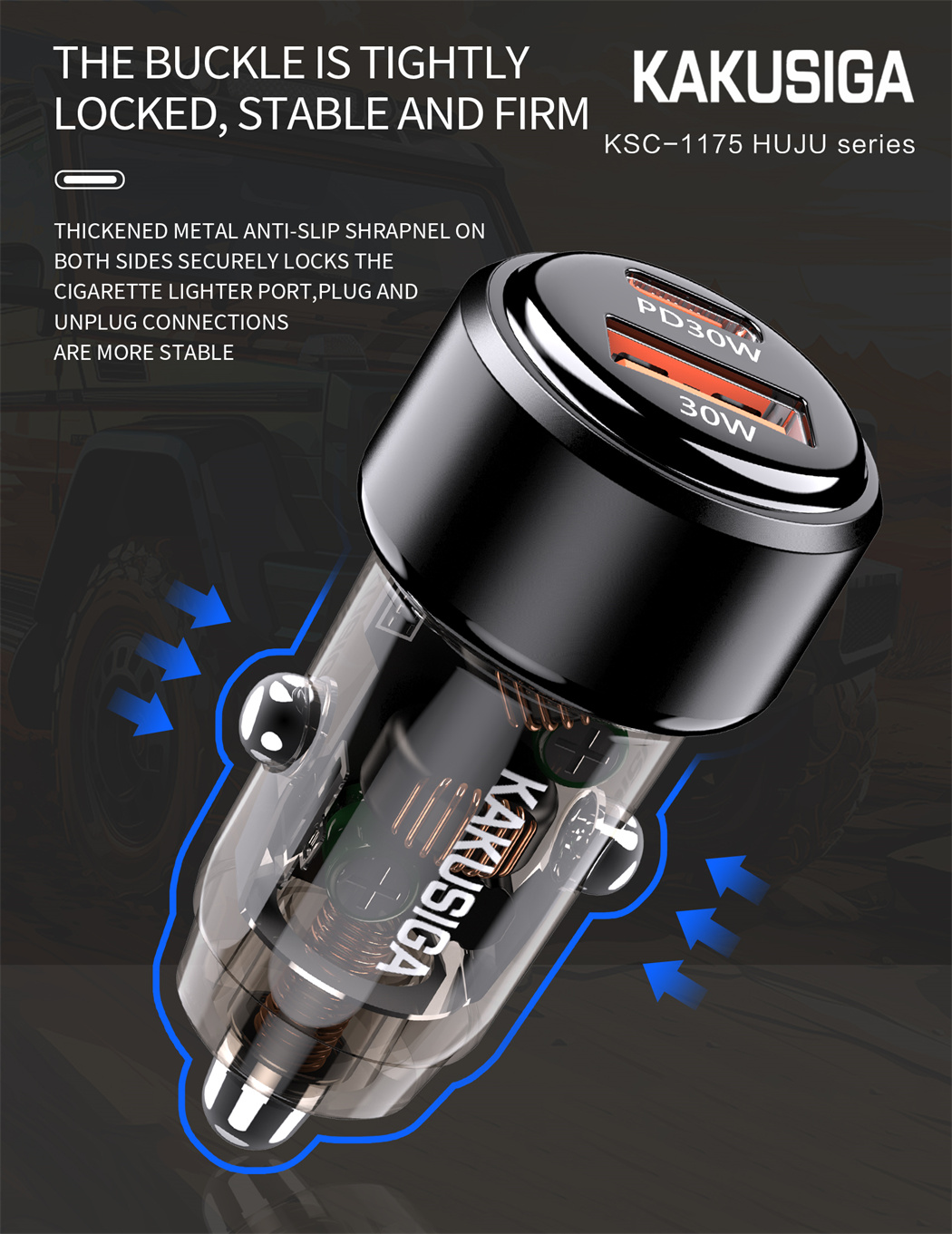 THE BUCKLE IS TIGHTLY LOCKED, STABLE AND FIRM

KAKUSIGA

KSC-1175 HUJU series

THICKENED METAL ANTI-SLIP SHRAPNEL ON BOTH SIDES SECURELY LOCKS THE CIGARETTE LIGHTER PORT,PLUG AND UNPLUG CONNECTIONS ARE MORE STABLE

PD30W

30W

KAKUSIGA