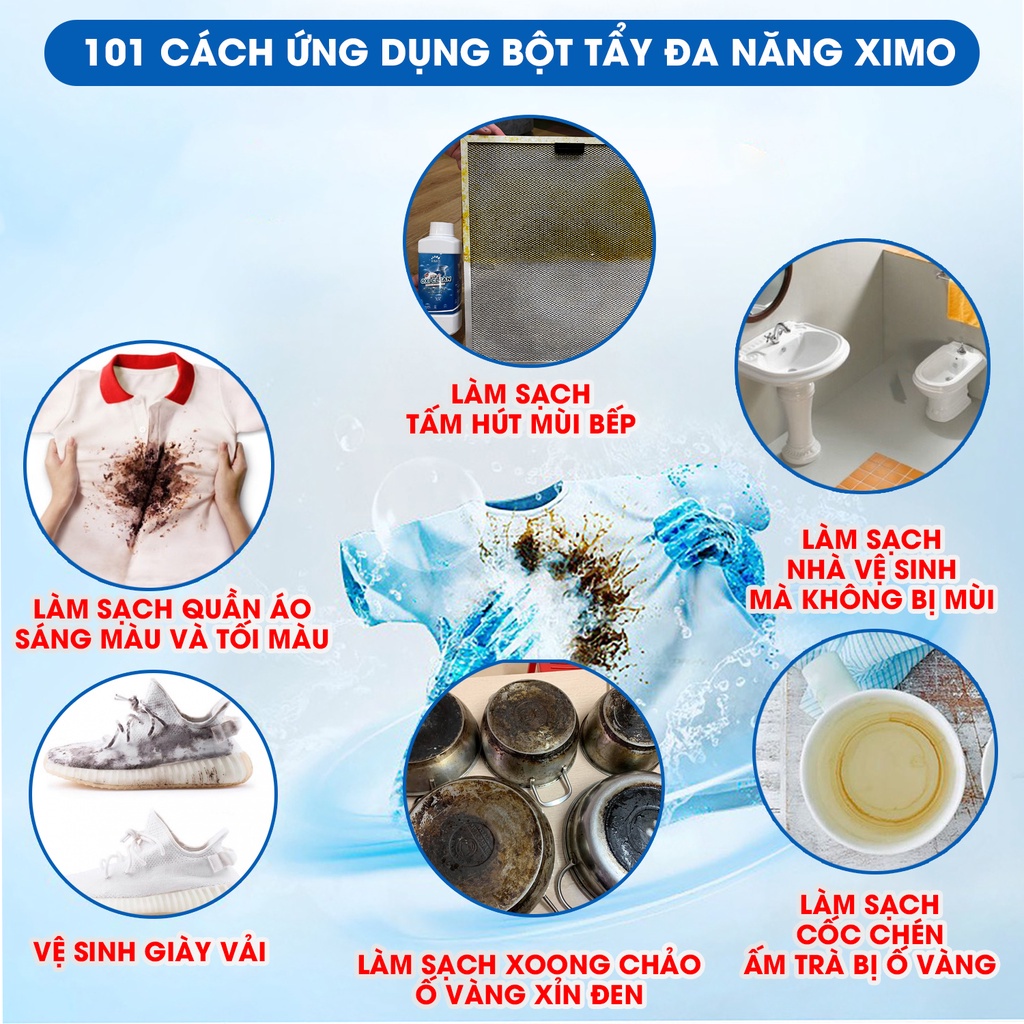 101 CÁCH ỨNG DỤNG BỘT TẨY ĐA NĂNG XIMO

LÀM SẠCH
TẤM HÚT MÙI BẾP

LÀM SẠCH
NHÀ VỆ SINH
MÀ KHÔNG BỊ MÙI

LÀM SẠCH QUẦN ÁO
SÁNG MÀU VÀ TỐI MÀU

VỆ SINH GIÀY VẢI

LÀM SẠCH XOONG CHẢO
Ố VÀNG XỈN ĐEN

LÀM SẠCH
CỐC CHÉN
ẤM TRÀ BỊ Ố VÀNG