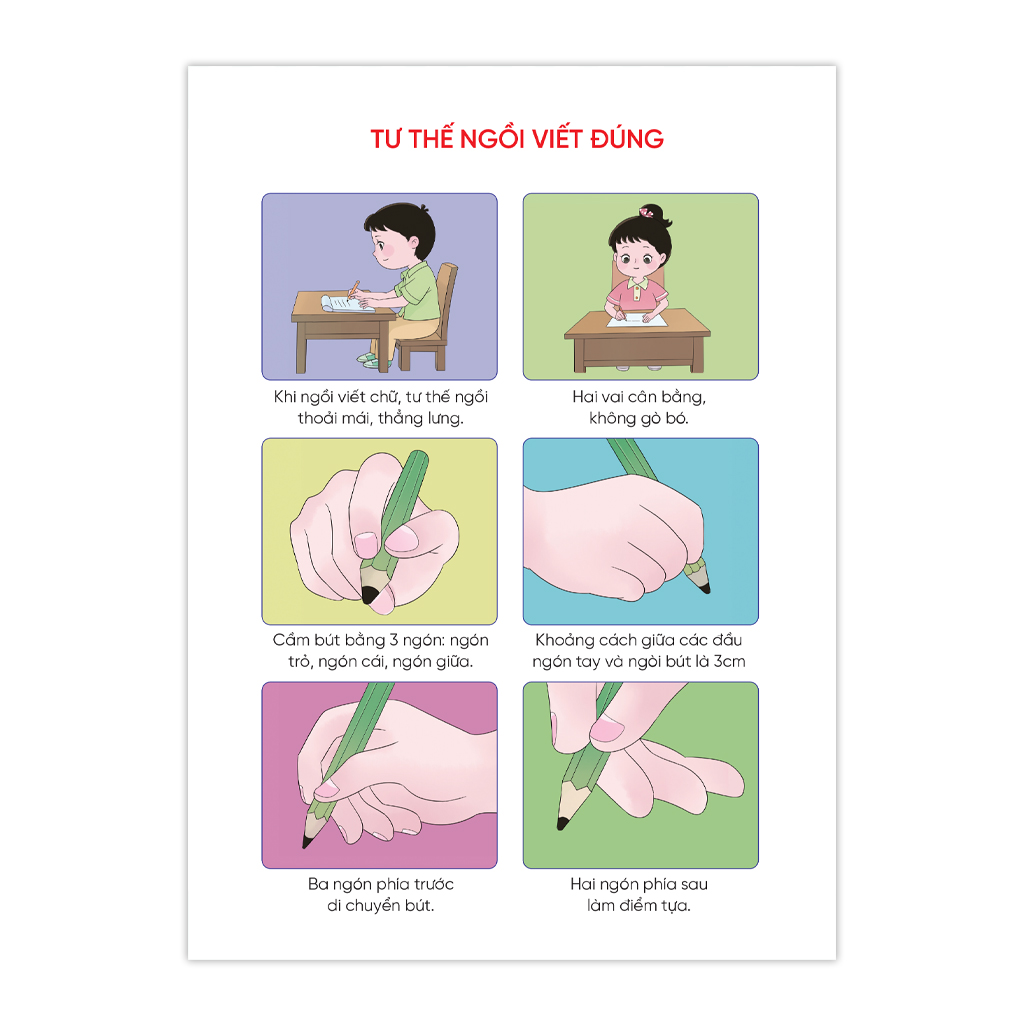 TƯ THẾ NGỒI VIẾT ĐÚNG

Khi ngồi viết chữ, tư thế ngồi thoải mái, thẳng lưng.

Hai vai cân bằng, không gò bó.

Cầm bút bằng 3 ngón: ngón trỏ, ngón cái, ngón giữa.

Khoảng cách giữa các đầu ngón tay và ngòi bút là 3cm

Ba ngón phía trước di chuyển bút.

Hai ngón phía sau làm điểm tựa.