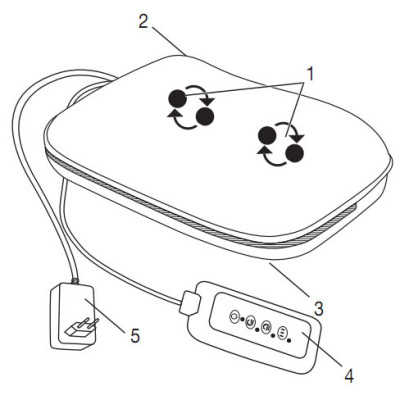 2
1
3
5
4