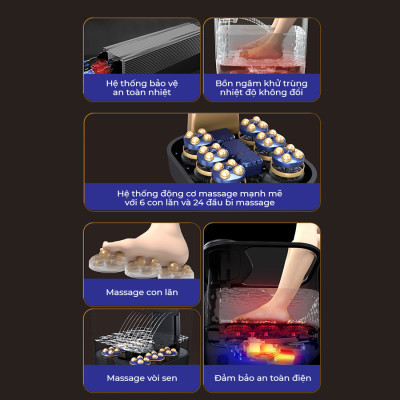 Hệ thống bảo vệ an toàn nhiệt

Bồn ngâm khử trùng nhiệt độ không đổi

Hệ thống động cơ massage mạnh mẽ với 6 con lăn và 24 đầu bi massage

Massage con lăn

Massage vòi sen

Đảm bảo an toàn điện