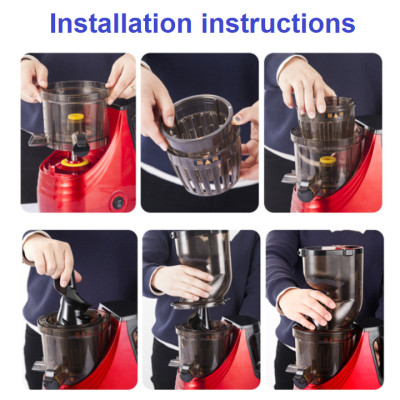 Installation instructions