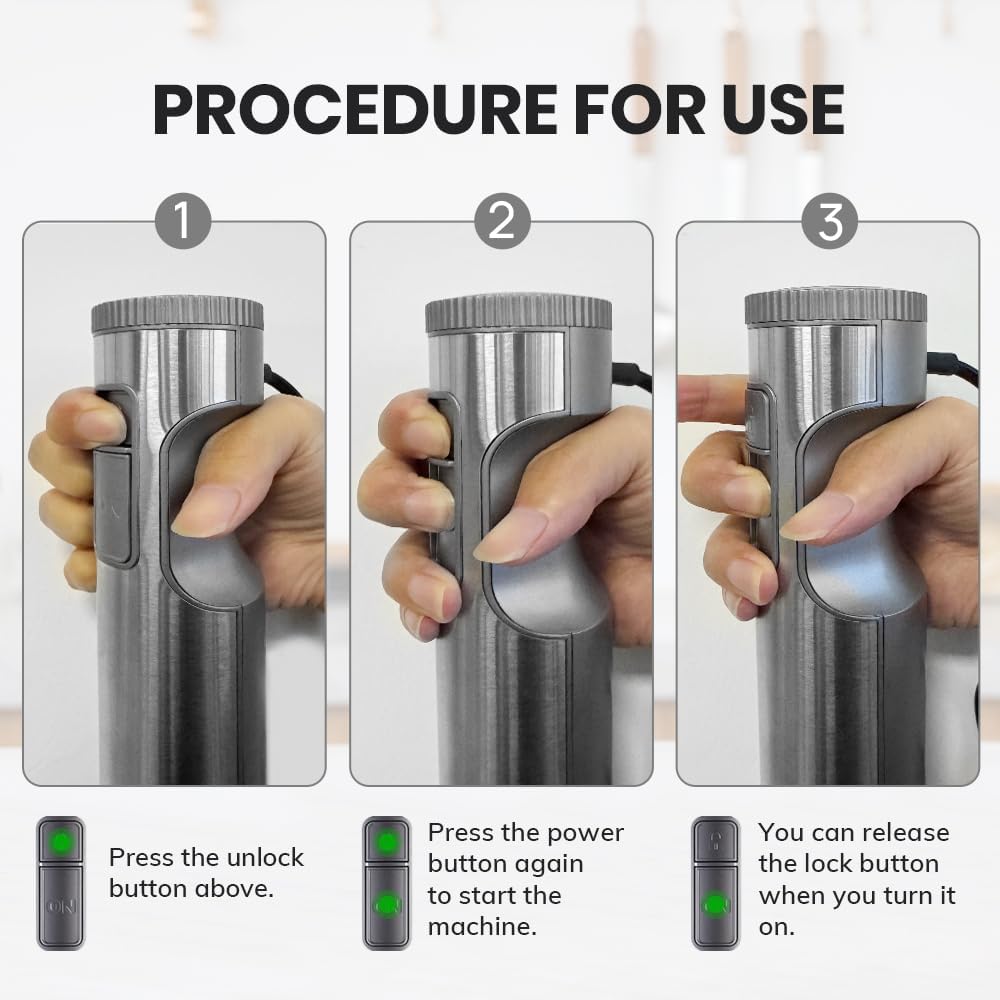 PROCEDURE FOR USE

1

2

3

ON

Press the unlock button above.

Press the power button again to start the machine.

You can release the lock button when you turn it on.