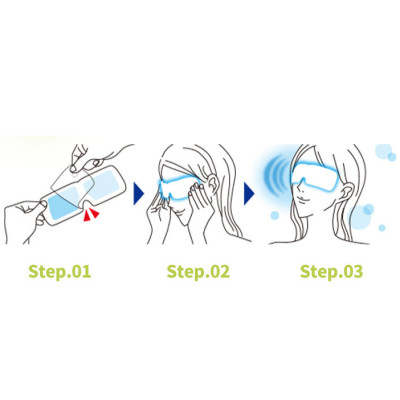 Step.01

Step.02

Step.03