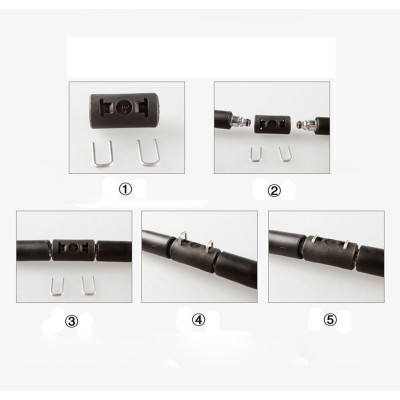 ①

②

③

④

⑤