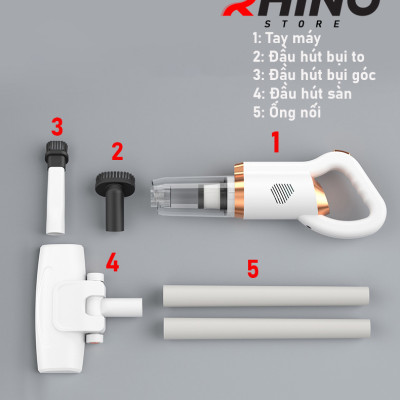 RHINO
STORE

1: Tay máy
2: Đầu hút bụi to
3: Đầu hút bụi góc
4: Đầu hút sàn
5: Ống nối

3

2

1

4

5