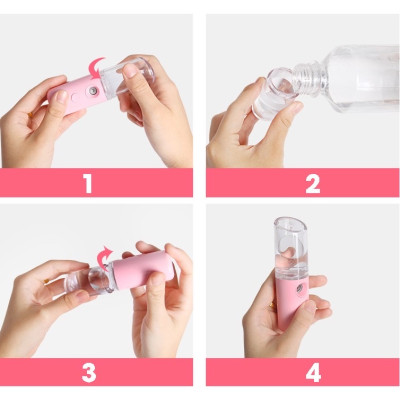 1

2

3

4