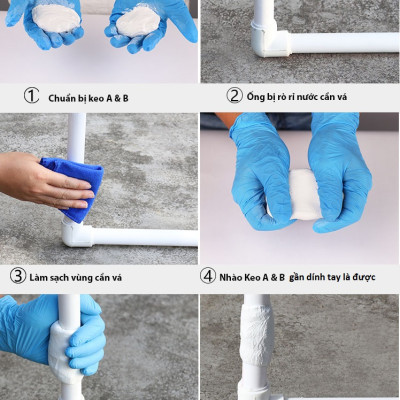 ① Chuẩn bị keo A & B

② Ống bị rò rỉ nước cần vá

③ Làm sạch vùng cần vá

④ Nhào Keo A & B gần dính tay là được