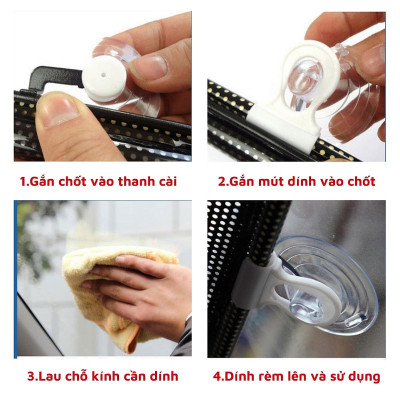 1.Gắn chốt vào thanh cài

2.Gắn mút dính vào chốt

3.Lau chỗ kính cần dính

4.Dính rèm lên và sử dụng