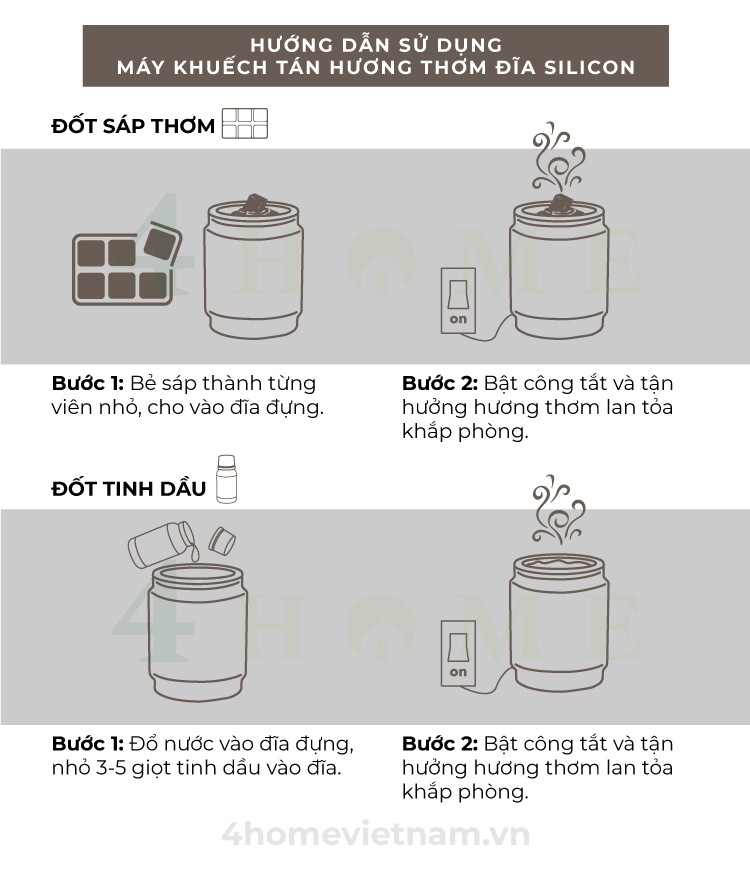 HƯỚNG DẪN SỬ DỤNG
MÁY KHUẾCH TÁN HƯƠNG THƠM ĐĨA SILICON

ĐỐT SÁP THƠM

4HOME

on

Bước 1: Bẻ sáp thành từng viên nhỏ, cho vào đĩa đựng.

Bước 2: Bật công tắt và tận hưởng hương thơm lan tỏa khắp phòng.

ĐỐT TINH DẦU

4HOME

on

Bước 1: Đổ nước vào đĩa đựng, nhỏ 3-5 giọt tinh dầu vào đĩa.

Bước 2: Bật công tắt và tận hưởng hương thơm lan tỏa khắp phòng.

4homevietnam.vn