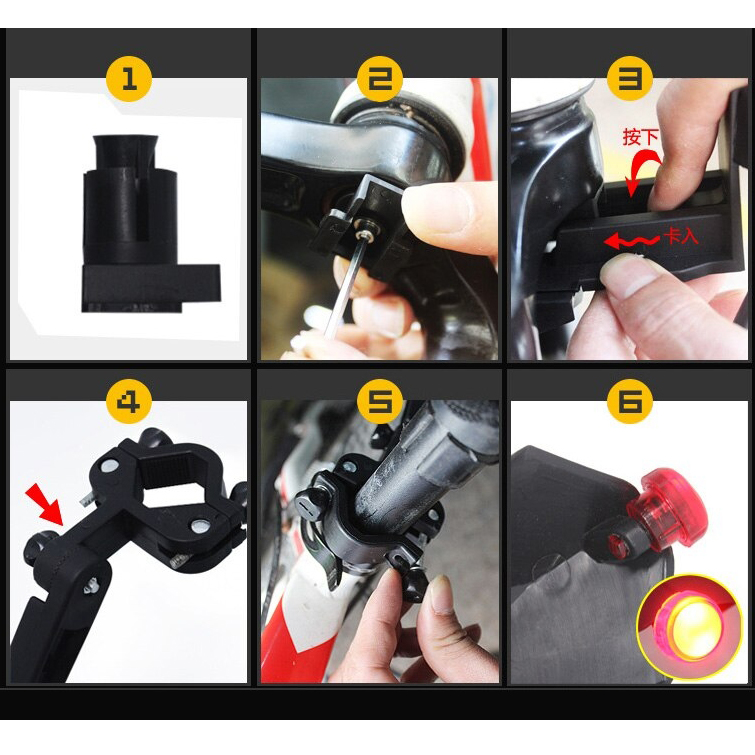 1

2

3

按下

卡入

4

5

6