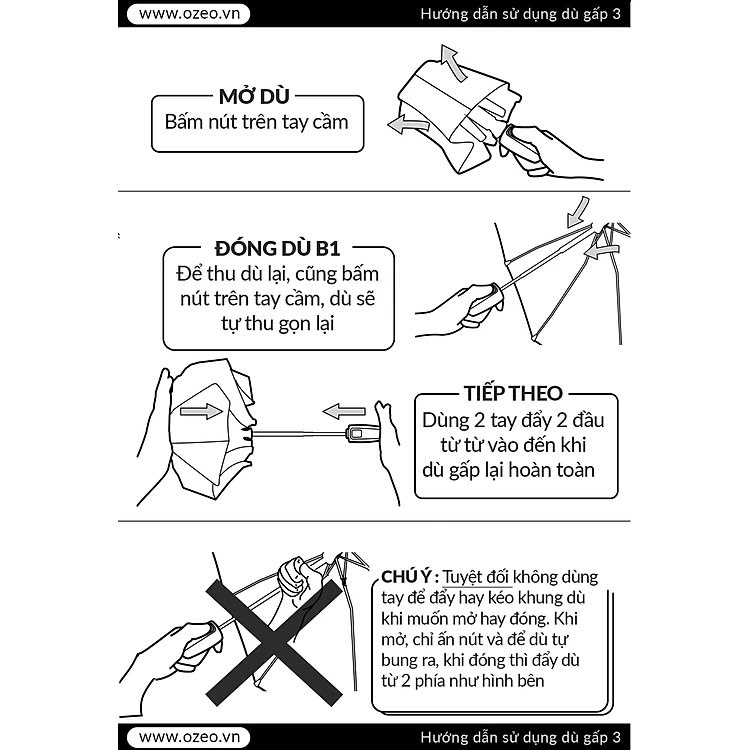 www.ozeo.vn

Hướng dẫn sử dụng dù gấp 3

MỞ DÙ
Bấm nút trên tay cầm

ĐÓNG DÙ B1
Để thu dù lại, cũng bấm nút trên tay cầm, dù sẽ tự thu gọn lại

TIẾP THEO
Dùng 2 tay đẩy 2 đầu từ từ vào đến khi dù gấp lại hoàn toàn

CHÚ Ý : Tuyệt đối không dùng tay để đẩy hay kéo khung dù khi muốn mở hay đóng. Khi mở, chỉ ấn nút và để dù tự bung ra, khi đóng thì đẩy dù từ 2 phía như hình bên

www.ozeo.vn

Hướng dẫn sử dụng dù gấp 3