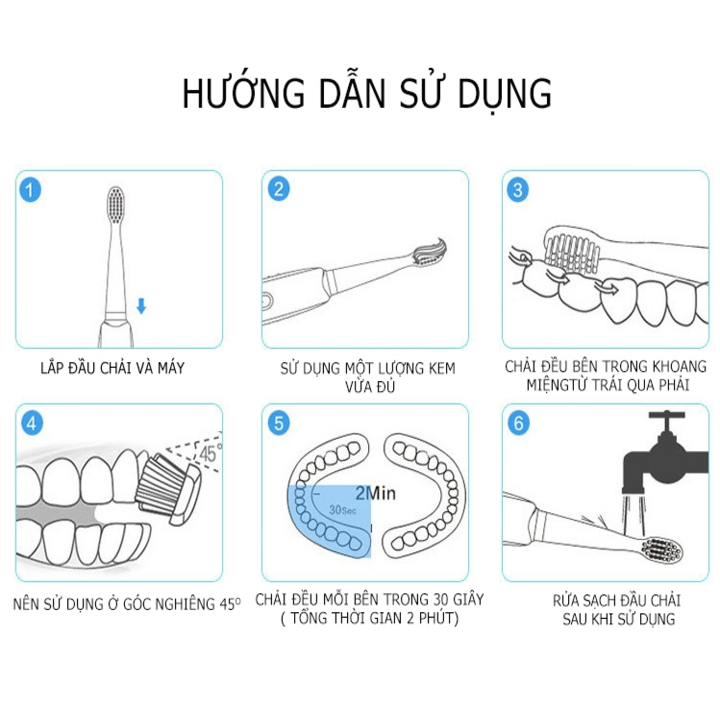 HƯỚNG DẪN SỬ DỤNG

1

LẮP ĐẦU CHẢI VÀ MÁY

2

SỬ DỤNG MỘT LƯỢNG KEM VỪA ĐỦ

3

CHẢI ĐỀU BÊN TRONG KHOANG MIỆNGTỪ TRÁI QUA PHẢI

4

45°

NÊN SỬ DỤNG Ở GÓC NGHIÊNG 45º

5

2Min

30Sec

CHẢI ĐỀU MỖI BÊN TRONG 30 GIÂY ( TỔNG THỜI GIAN 2 PHÚT)

6

RỬA SẠCH ĐẦU CHẢI SAU KHI SỬ DỤNG