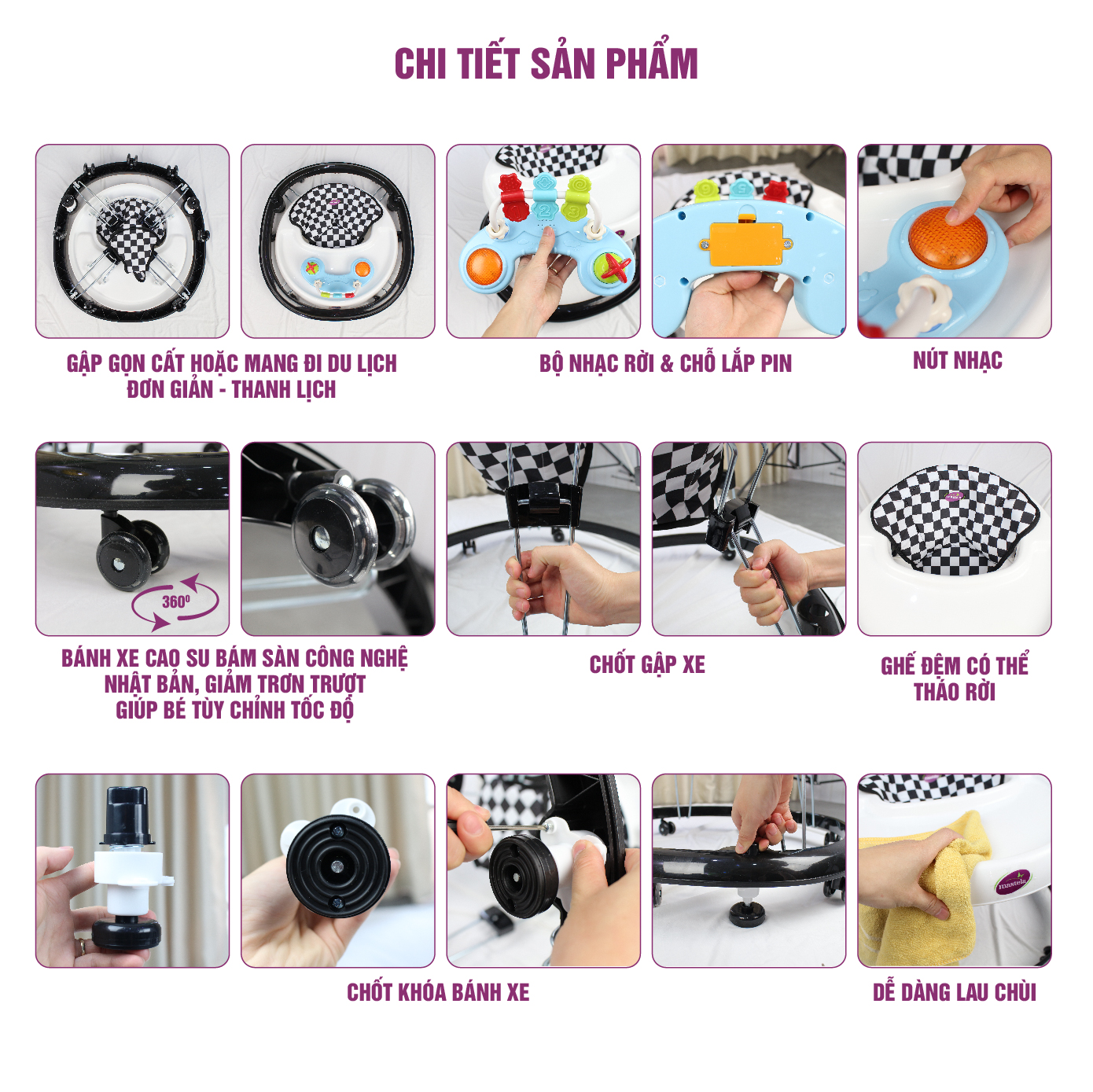 CHI TIẾT SẢN PHẨM

GẬP GỌN CẤT HOẶC MANG ĐI DU LỊCH
ĐƠN GIẢN - THANH LỊCH

BỘ NHẠC RỜI & CHỖ LẮP PIN

NÚT NHẠC

$360^0$

BÁNH XE CAO SU BÁM SÀN CÔNG NGHỆ NHẬT BẢN, GIẢM TRƠN TRƯỢT GIÚP BÉ TÙY CHỈNH TỐC ĐỘ

CHỐT GẬP XE

GHẾ ĐỆM CÓ THỂ THÁO RỜI

mastela

CHỐT KHÓA BÁNH XE

DỄ DÀNG LAU CHÙI