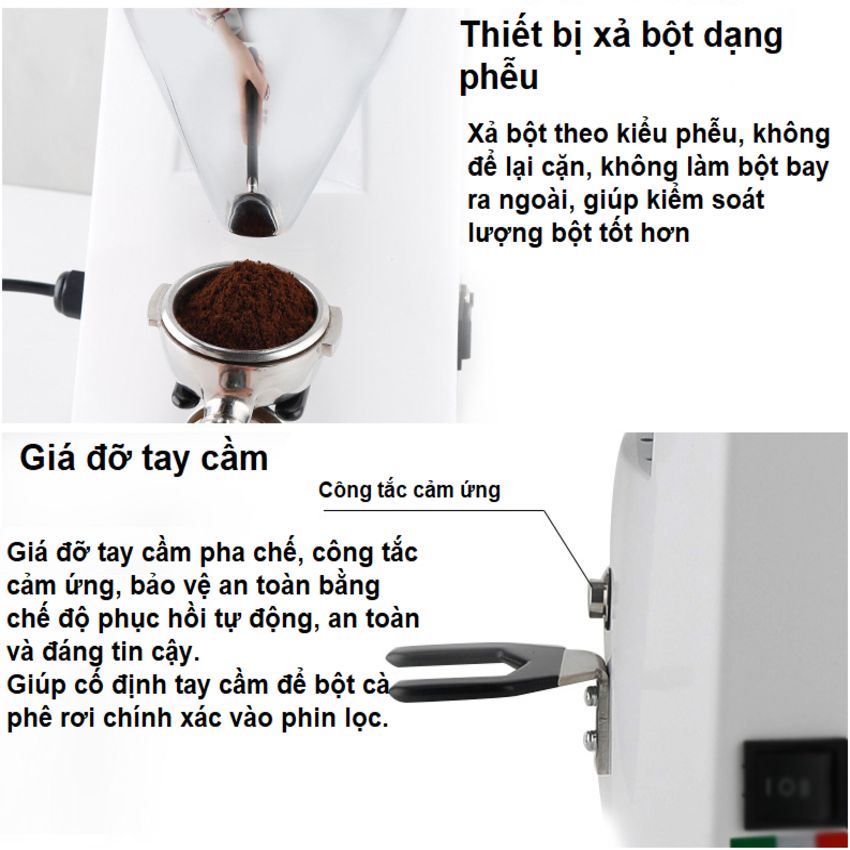 Thiết bị xả bột dạng phễu

Xả bột theo kiểu phễu, không để lại cặn, không làm bột bay ra ngoài, giúp kiểm soát lượng bột tốt hơn

Giá đỡ tay cầm

Công tắc cảm ứng

Giá đỡ tay cầm pha chế, công tắc cảm ứng, bảo vệ an toàn bằng chế độ phục hồi tự động, an toàn và đáng tin cậy.
Giúp cố định tay cầm để bột cà phê rơi chính xác vào phin lọc.

I O