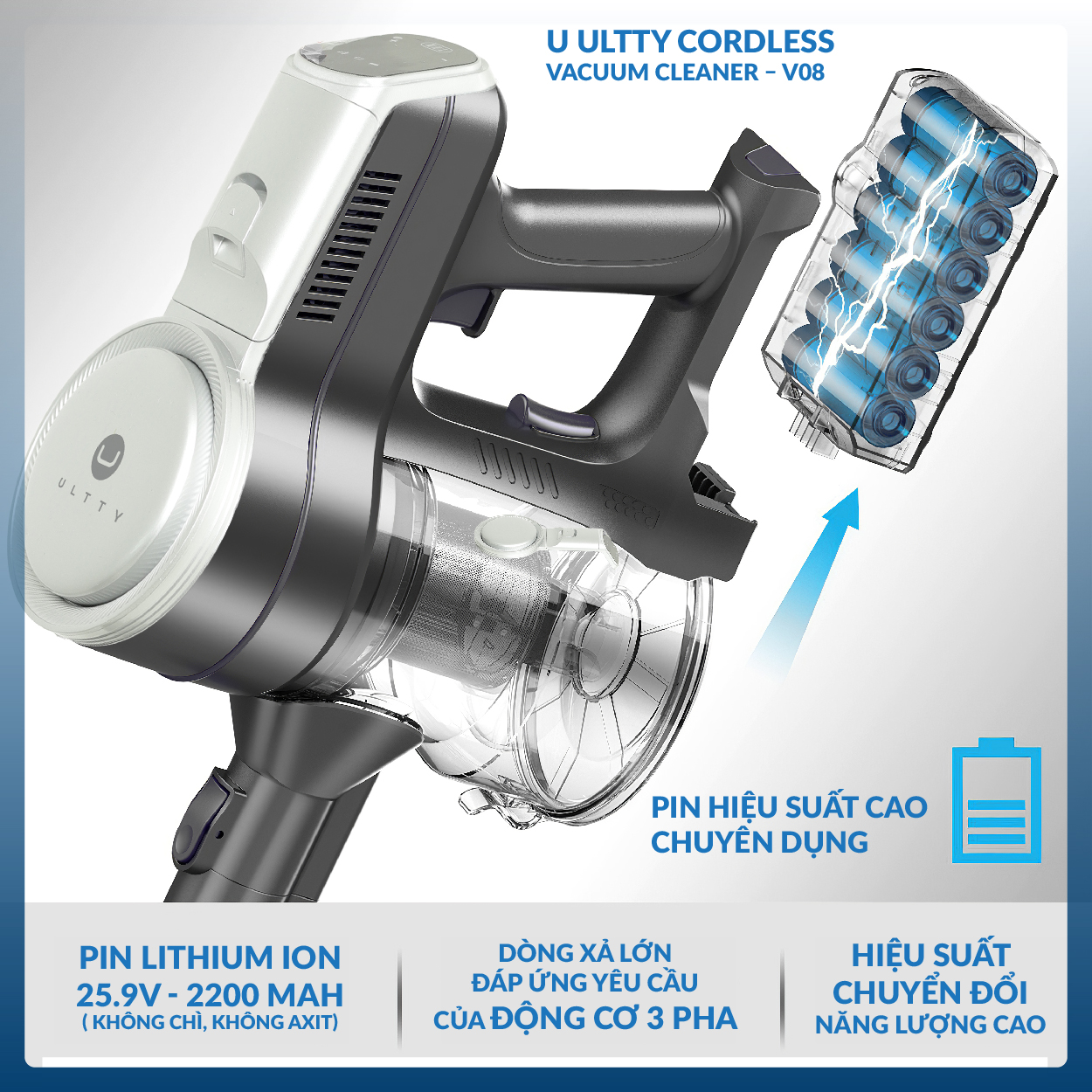 U ULTTY CORDLESS
VACUUM CLEANER – V08

ULTTY

PIN HIỆU SUẤT CAO
CHUYÊN DỤNG

PIN LITHIUM ION
25.9V - 2200 MAH
( KHÔNG CHÌ, KHÔNG AXIT)

DÒNG XẢ LỚN
ĐÁP ỨNG YÊU CẦU
CỦA ĐỘNG CƠ 3 PHA

HIỆU SUẤT
CHUYỂN ĐỔI
NĂNG LƯỢNG CAO