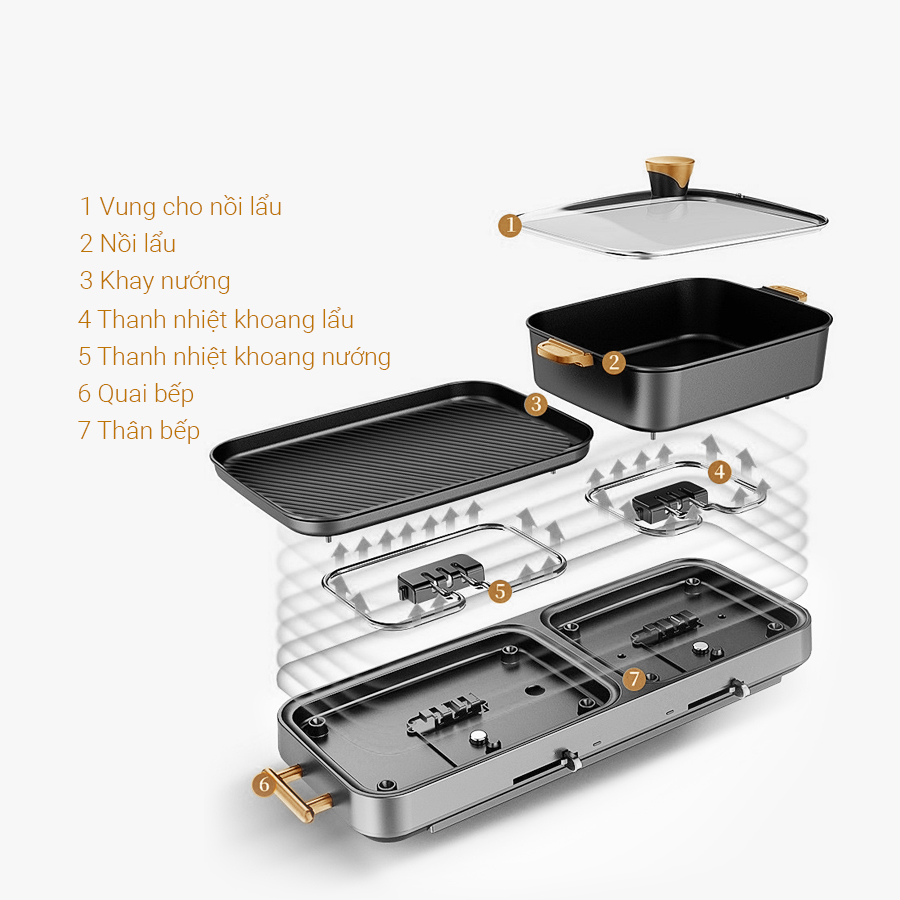 1 Vung cho nồi lẩu
2 Nồi lẩu
3 Khay nướng
4 Thanh nhiệt khoang lẩu
5 Thanh nhiệt khoang nướng
6 Quai bếp
7 Thân bếp

1
2
3
4
5
7
6