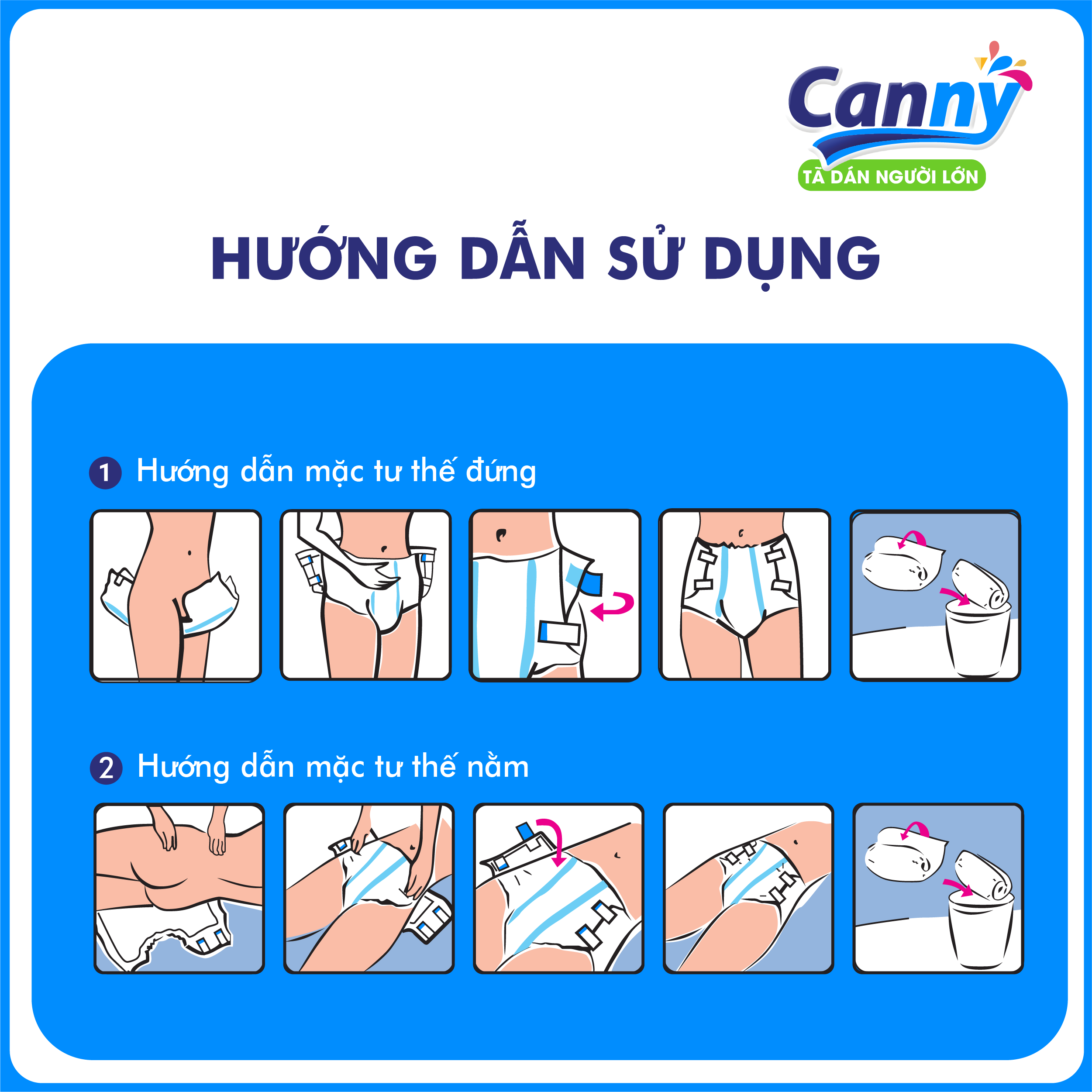 Canny
TÃ DÁN NGƯỜI LỚN

HƯỚNG DẪN SỬ DỤNG

1 Hướng dẫn mặc tư thế đứng

2 Hướng dẫn mặc tư thế nằm