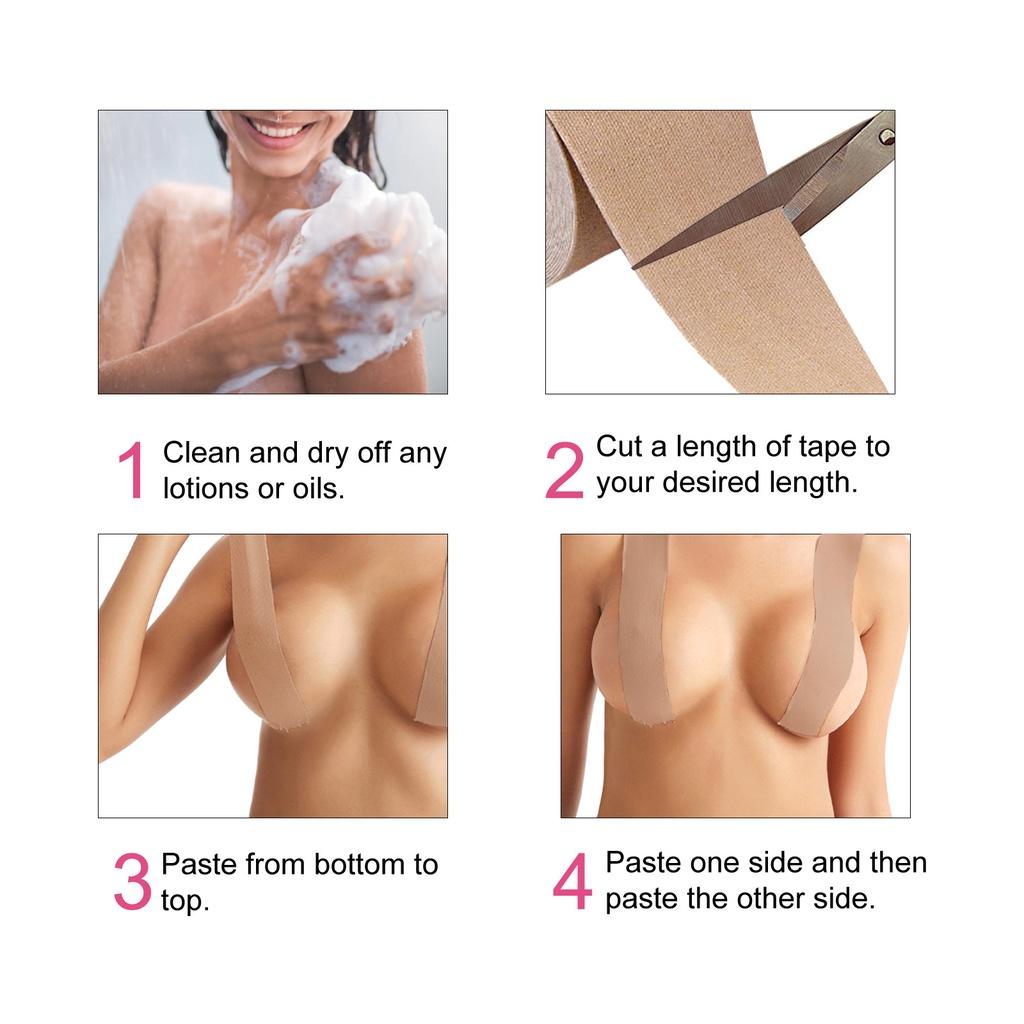 1 Clean and dry off any lotions or oils.

2 Cut a length of tape to your desired length.

3 Paste from bottom to top.

4 Paste one side and then paste the other side.