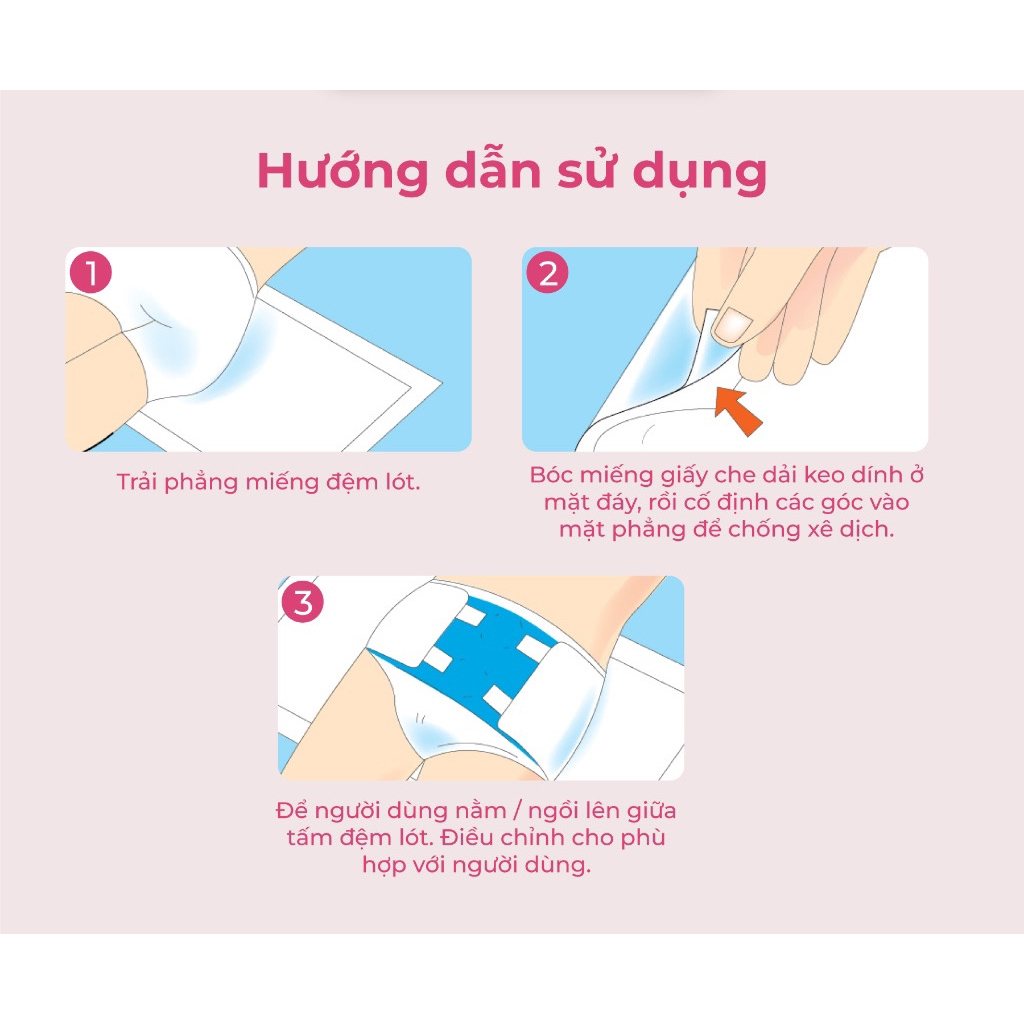 Hướng dẫn sử dụng

1

Trải phẳng miếng đệm lót.

2

Bóc miếng giấy che dải keo dính ở mặt đáy, rồi cố định các góc vào mặt phẳng để chống xê dịch.

3

Để người dùng nằm / ngồi lên giữa tấm đệm lót. Điều chỉnh cho phù hợp với người dùng.