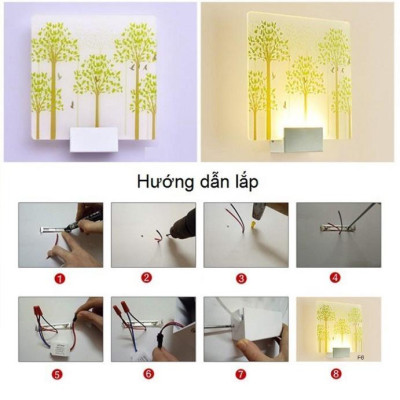 Hướng dẫn lắp

1

2

3

4

5

6

7

F6

8