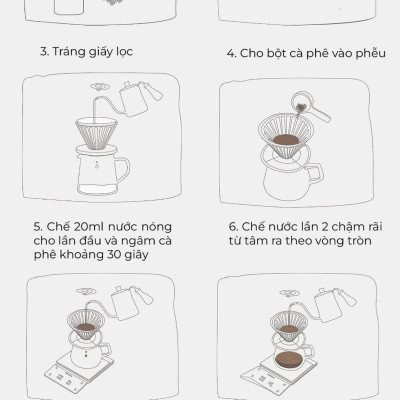 3. Tráng giấy lọc

4. Cho bột cà phê vào phễu

5. Chế 20ml nước nóng cho lần đầu và ngâm cà phê khoảng 30 giây

6. Chế nước lần 2 chậm rãi từ tâm ra theo vòng tròn