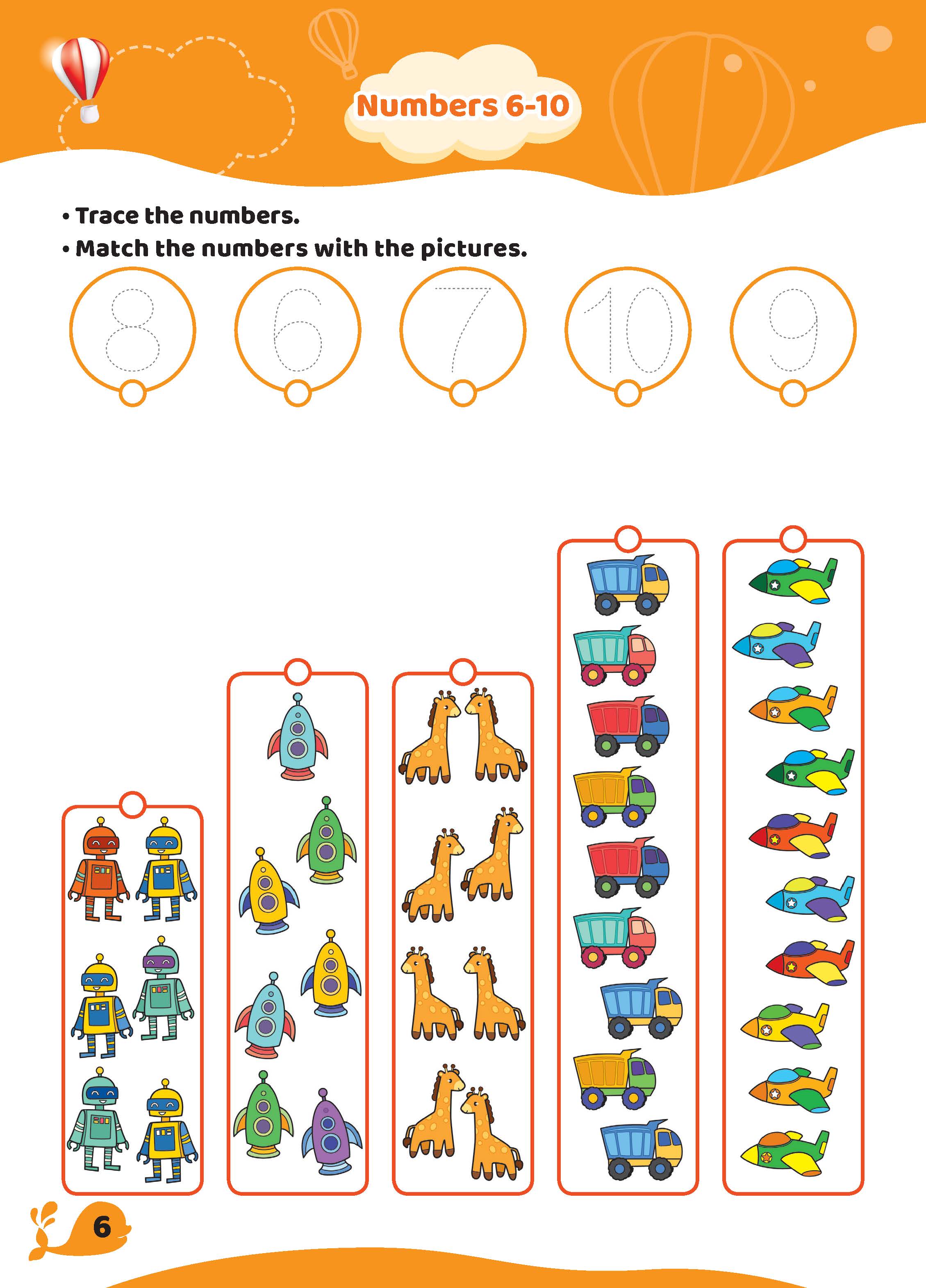 Numbers 6-10

• Trace the numbers.
• Match the numbers with the pictures.

8 6 7 10 9

6