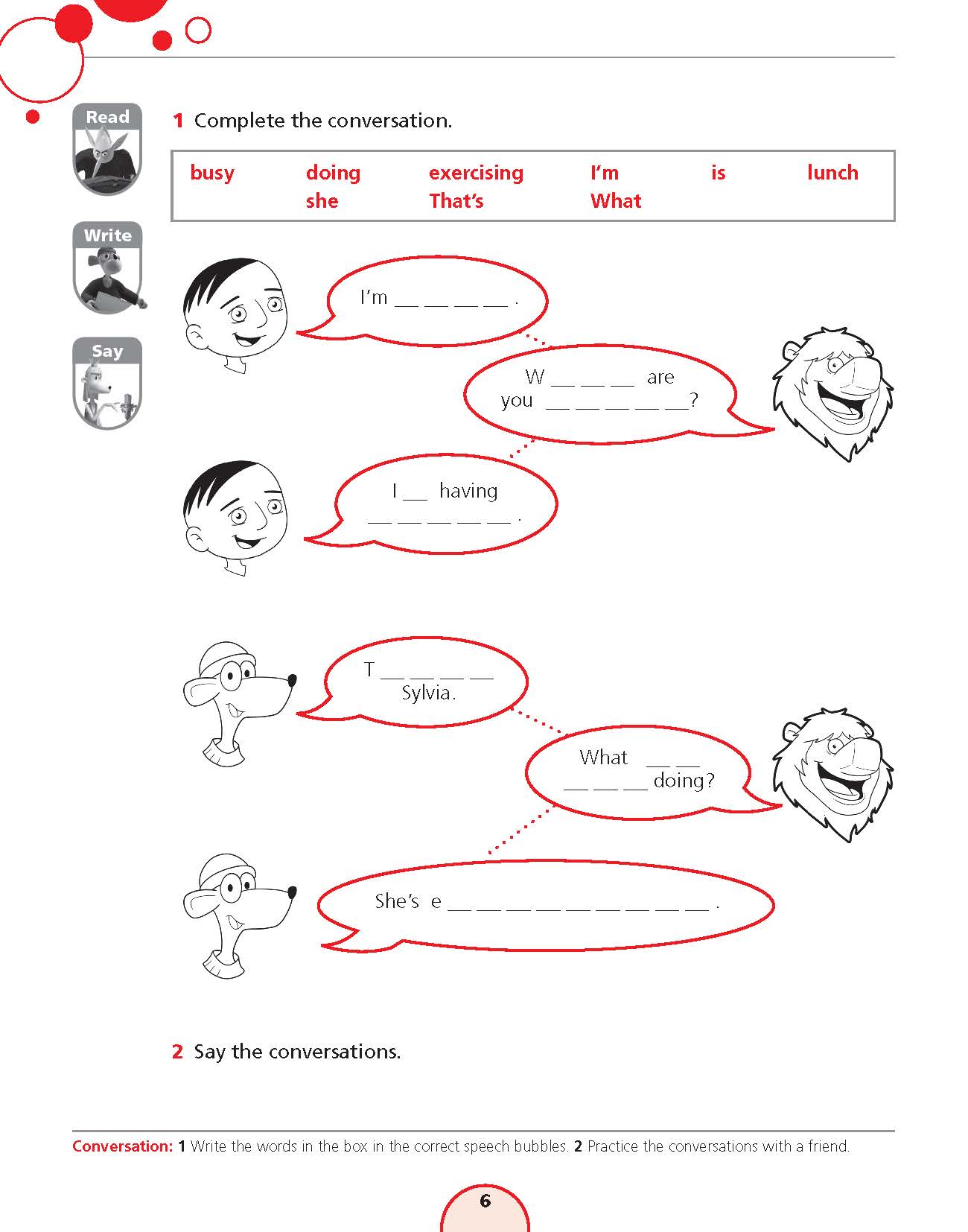 Read

Write

Say

1 Complete the conversation.

busy doing exercising I'm is lunch she That's What

I'm __ __ __ __ .

W __ __ __ are you __ __ __ __ __?

I __ having __ __ __ __ __ .

T __ __ __ __ Sylvia.

What __ __ __ __ __ doing?

She's e __ __ __ __ __ __ __ __ __ .

2 Say the conversations.

Conversation: 1 Write the words in the box in the correct speech bubbles. 2 Practice the conversations with a friend.

6