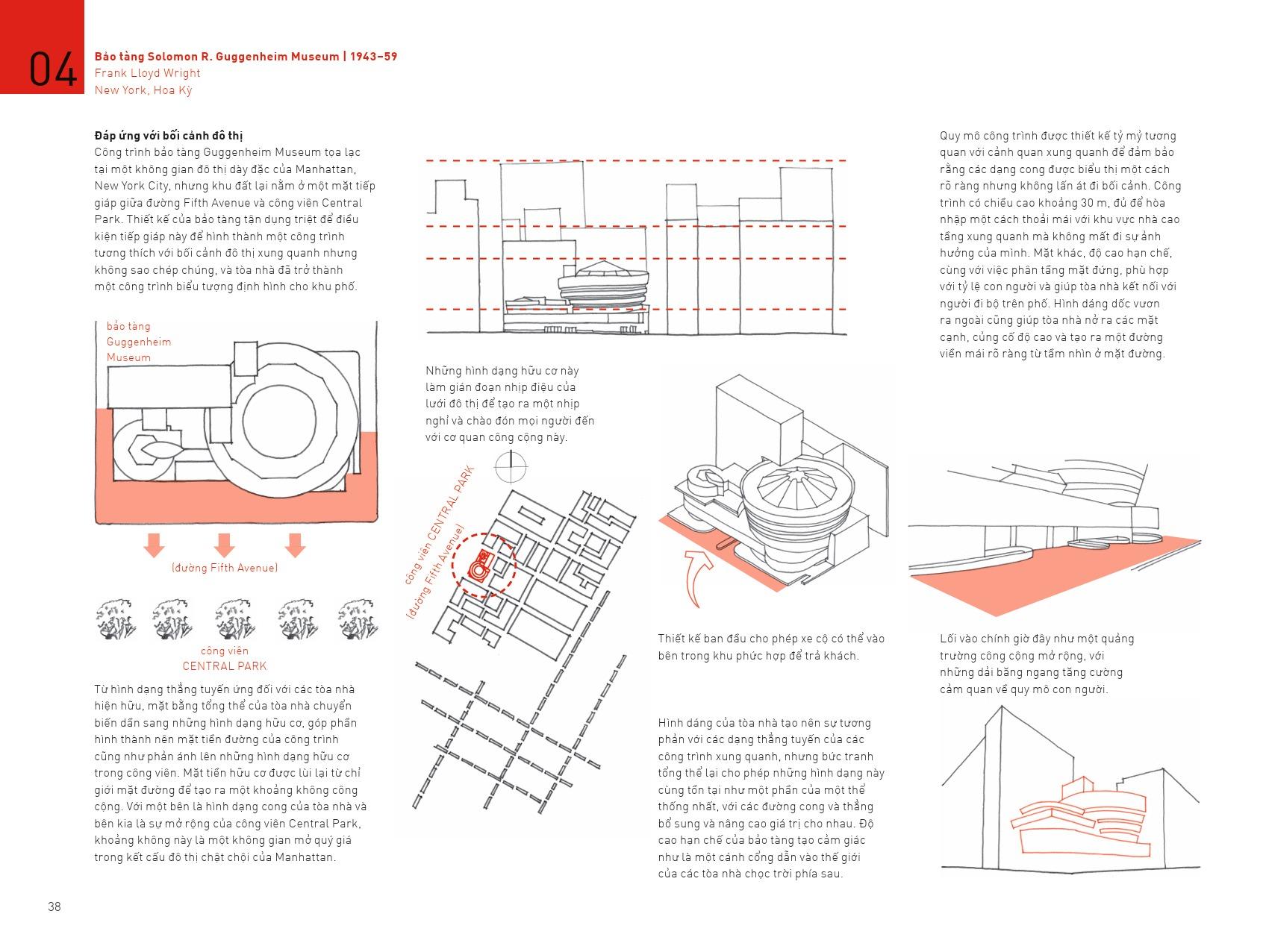 04

Bảo tàng Solomon R. Guggenheim Museum | 1943–59
Frank Lloyd Wright
New York, Hoa Kỳ

Đáp ứng với bối cảnh đô thị
Công trình bảo tàng Guggenheim Museum tọa lạc tại một không gian đô thị dày đặc của Manhattan, New York City, nhưng khu đất lại nằm ở một mặt tiếp giáp giữa đường Fifth Avenue và công viên Central Park. Thiết kế của bảo tàng tận dụng triệt để điều kiện tiếp giáp này để hình thành một công trình tương thích với bối cảnh đô thị xung quanh nhưng không sao chép chúng, và tòa nhà đã trở thành một công trình biểu tượng định hình cho khu phố.

bảo tàng Guggenheim Museum

(đường Fifth Avenue)

công viên CENTRAL PARK

Từ hình dạng thẳng tuyến ứng đối với các tòa nhà hiện hữu, mặt bằng tổng thể của tòa nhà chuyển biến dần sang những hình dạng hữu cơ, góp phần hình thành nên mặt tiền đường của công trình cũng như phản ánh lên những hình dạng hữu cơ trong công viên. Mặt tiền hữu cơ được lùi lại từ chỉ giới mặt đường để tạo ra một khoảng không công cộng. Với một bên là hình dạng cong của tòa nhà và bên kia là sự mở rộng của công viên Central Park, khoảng không này là một không gian mở quý giá trong kết cấu đô thị chật chội của Manhattan.

Những hình dạng hữu cơ này làm gián đoạn nhịp điệu của lưới đô thị để tạo ra một nhịp nghỉ và chào đón mọi người đến với cơ quan công cộng này.

công viên CENTRAL PARK
(đường Fifth Avenue)

Thiết kế ban đầu cho phép xe cộ có thể vào bên trong khu phức hợp để trả khách.

Hình dáng của tòa nhà tạo nên sự tương phản với các dạng thẳng tuyến của các công trình xung quanh, nhưng bức tranh tổng thể lại cho phép những hình dạng này cùng tồn tại như một phần của một thể thống nhất, với các đường cong và thẳng bổ sung và nâng cao giá trị cho nhau. Độ cao hạn chế của bảo tàng tạo cảm giác như là một cánh cổng dẫn vào thế giới của các tòa nhà chọc trời phía sau.

Quy mô công trình được thiết kế tỷ mỷ tương quan với cảnh quan xung quanh để đảm bảo rằng các dạng cong được biểu thị một cách rõ ràng nhưng không lấn át đi bối cảnh. Công trình có chiều cao khoảng 30 m, đủ để hòa nhập một cách thoải mái với khu vực nhà cao tầng xung quanh mà không mất đi sự ảnh hưởng của mình. Mặt khác, độ cao hạn chế, cùng với việc phân tầng mặt đứng, phù hợp với tỷ lệ con người và giúp tòa nhà kết nối với người đi bộ trên phố. Hình dáng dốc vươn ra ngoài cũng giúp tòa nhà nở ra các mặt cạnh, củng cố độ cao và tạo ra một đường viền mái rõ ràng từ tầm nhìn ở mặt đường.

Lối vào chính giờ đây như một quảng trường công cộng mở rộng, với những dải băng ngang tăng cường cảm quan về quy mô con người.

38