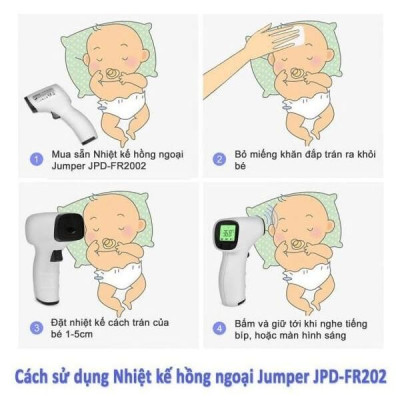 1 Mua sẵn Nhiệt kế hồng ngoại Jumper JPD-FR2002

2 Bỏ miếng khăn đắp trán ra khỏi bé

3 Đặt nhiệt kế cách trán của bé 1-5cm

36.9

4 Bấm và giữ tới khi nghe tiếng bíp, hoặc màn hình sáng

Cách sử dụng Nhiệt kế hồng ngoại Jumper JPD-FR202