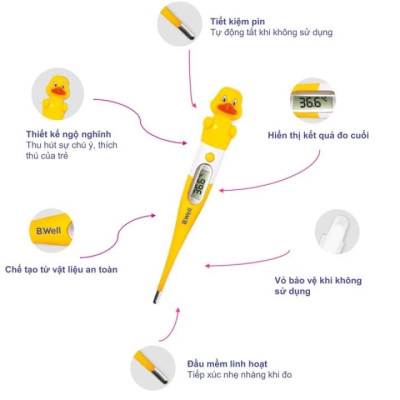 Tiết kiệm pin
Tự động tắt khi không sử dụng

Thiết kế ngộ nghĩnh
Thu hút sự chú ý, thích thú của trẻ

36.6°C

Hiển thị kết quả đo cuối

36.6

B.Well

B.Well

Chế tạo từ vật liệu an toàn

Vỏ bảo vệ khi không sử dụng

Đầu mềm linh hoạt
Tiếp xúc nhẹ nhàng khi đo