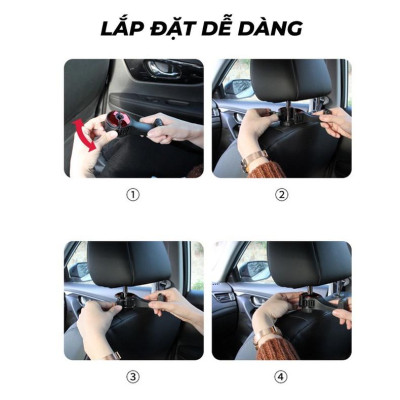 LẮP ĐẶT DỄ DÀNG

①

②

③

④