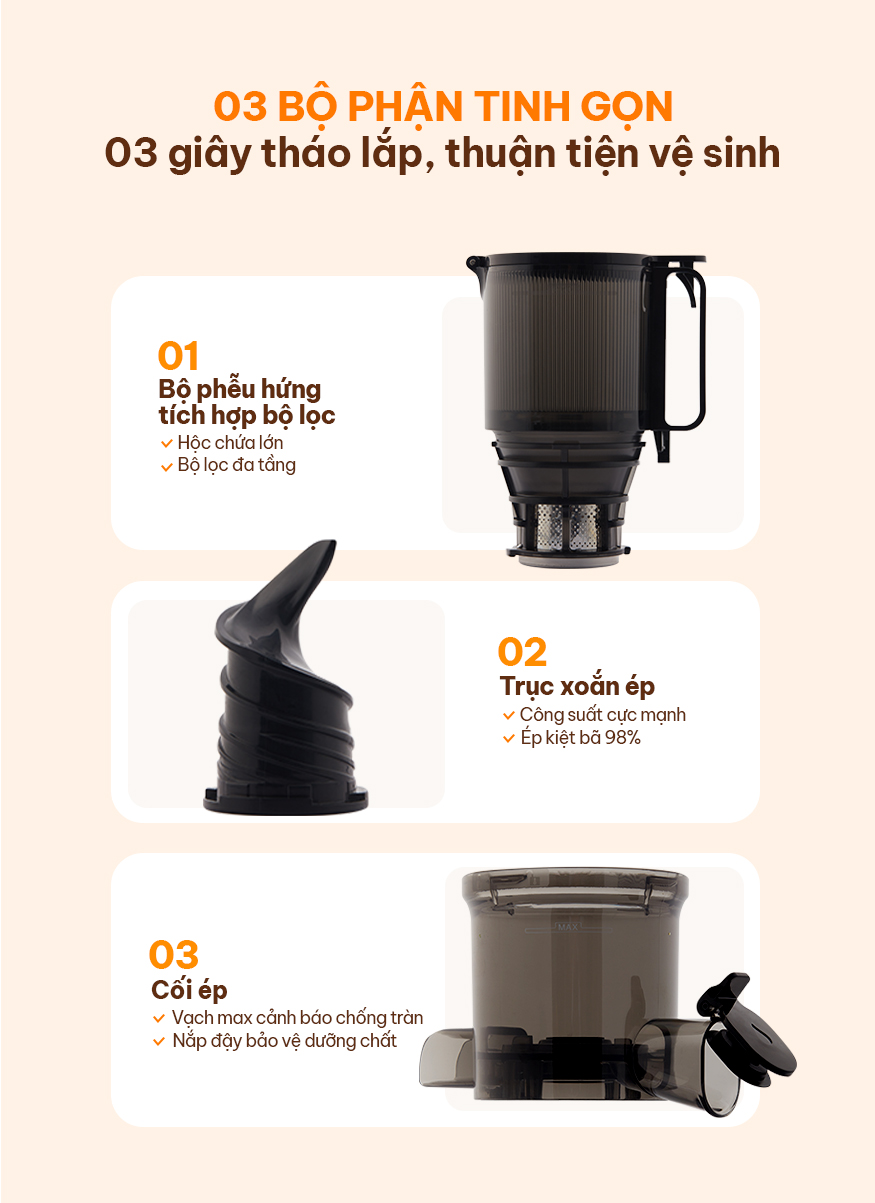 03 BỘ PHẬN TINH GỌN
03 giây tháo lắp, thuận tiện vệ sinh

01
Bộ phễu hứng tích hợp bộ lọc
✓ Hộc chứa lớn
✓ Bộ lọc đa tầng

02
Trục xoắn ép
✓ Công suất cực mạnh
✓ Ép kiệt bã 98%

03
Cối ép
✓ Vạch max cảnh báo chống tràn
✓ Nắp đậy bảo vệ dưỡng chất

MAX