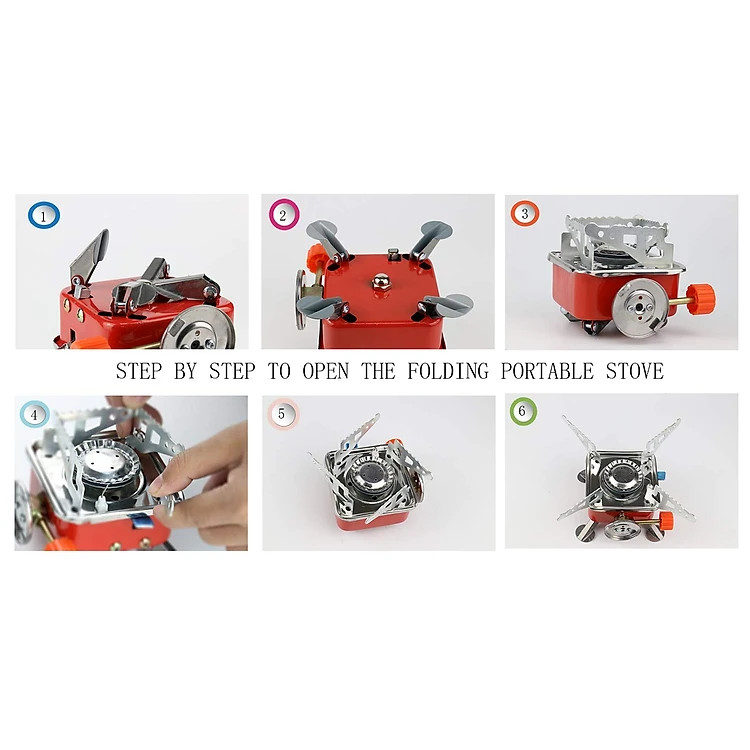 1

2

3

STEP BY STEP TO OPEN THE FOLDING PORTABLE STOVE

4

5

6