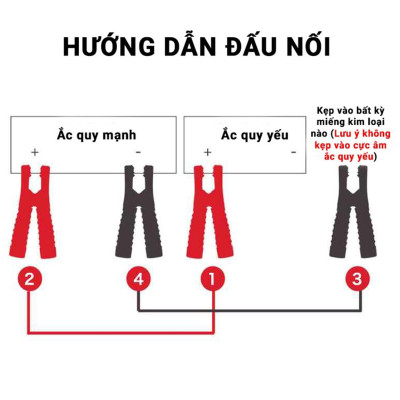 HƯỚNG DẪN ĐẤU NỐI

Ắc quy mạnh
+ -

Ắc quy yếu
+ -

Kẹp vào bất kỳ miếng kim loại nào (Lưu ý không kẹp vào cực âm ắc quy yếu)

2 4 1 3