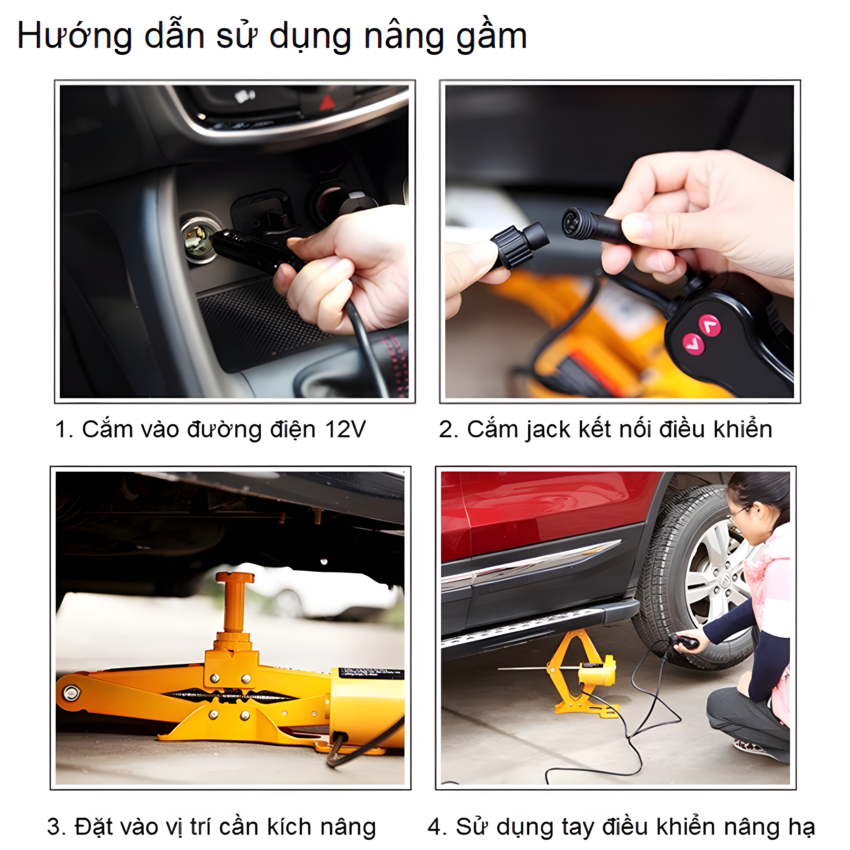 Hướng dẫn sử dụng nâng gầm

1. Cắm vào đường điện 12V

2. Cắm jack kết nối điều khiển

3. Đặt vào vị trí cần kích nâng

4. Sử dụng tay điều khiển nâng hạ