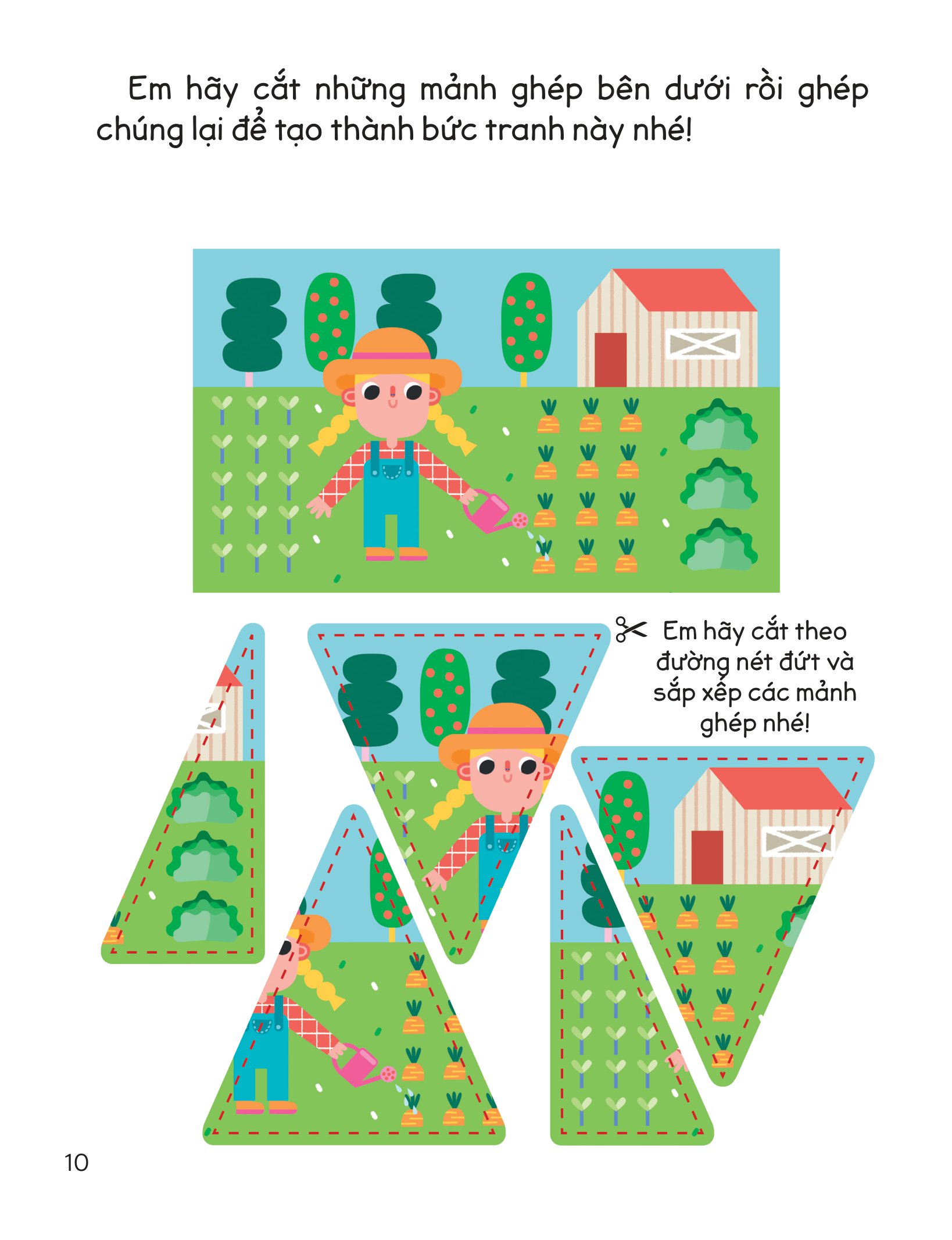 Em hãy cắt những mảnh ghép bên dưới rồi ghép chúng lại để tạo thành bức tranh này nhé!

Em hãy cắt theo đường nét đứt và sắp xếp các mảnh ghép nhé!

10