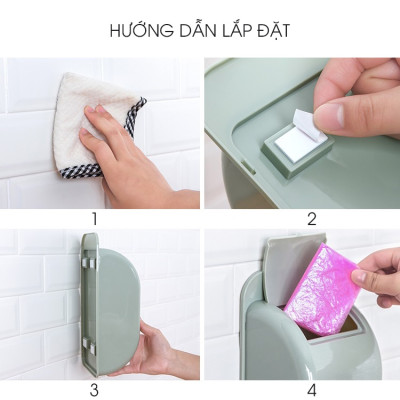 HƯỚNG DẪN LẮP ĐẶT

1

2

3

4