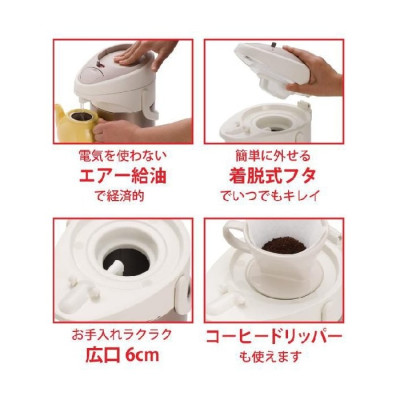 電気を使わない
エアー給油
で経済的

簡単に外せる
着脱式フタ
でいつでもキレイ

お手入れラクラク
広口 6cm

コーヒードリッパー
も使えます