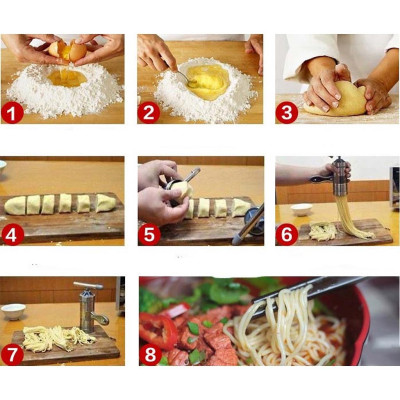 1
2
3
4
5
6
7
8