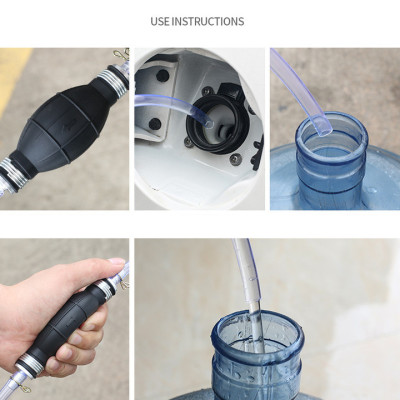 USE INSTRUCTIONS