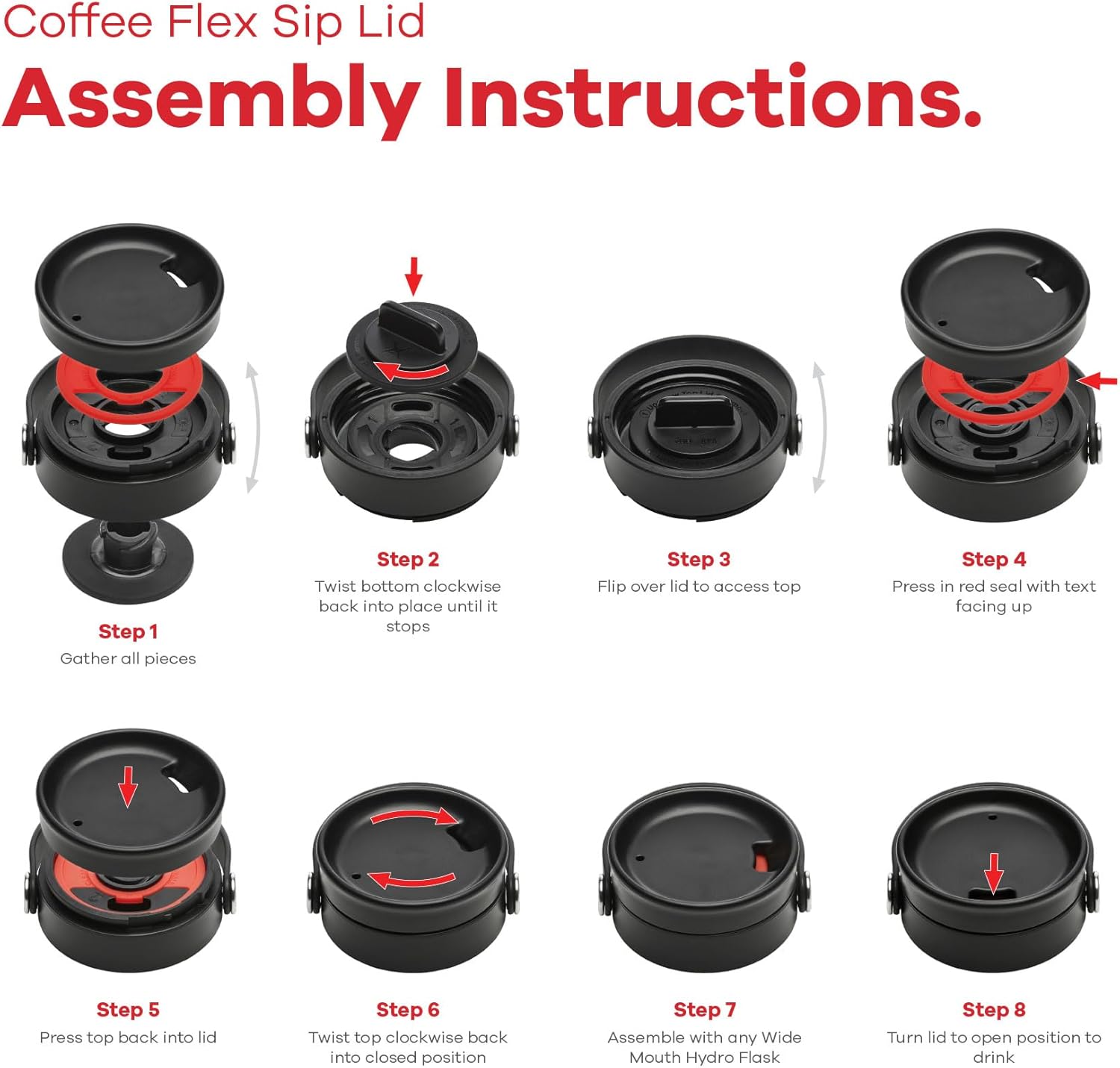 Coffee Flex Sip Lid
Assembly Instructions.

Step 1
Gather all pieces

Step 2
Twist bottom clockwise back into place until it stops

Step 3
Flip over lid to access top

Step 4
Press in red seal with text facing up

Step 5
Press top back into lid

Step 6
Twist top clockwise back into closed position

Step 7
Assemble with any Wide Mouth Hydro Flask

Step 8
Turn lid to open position to drink