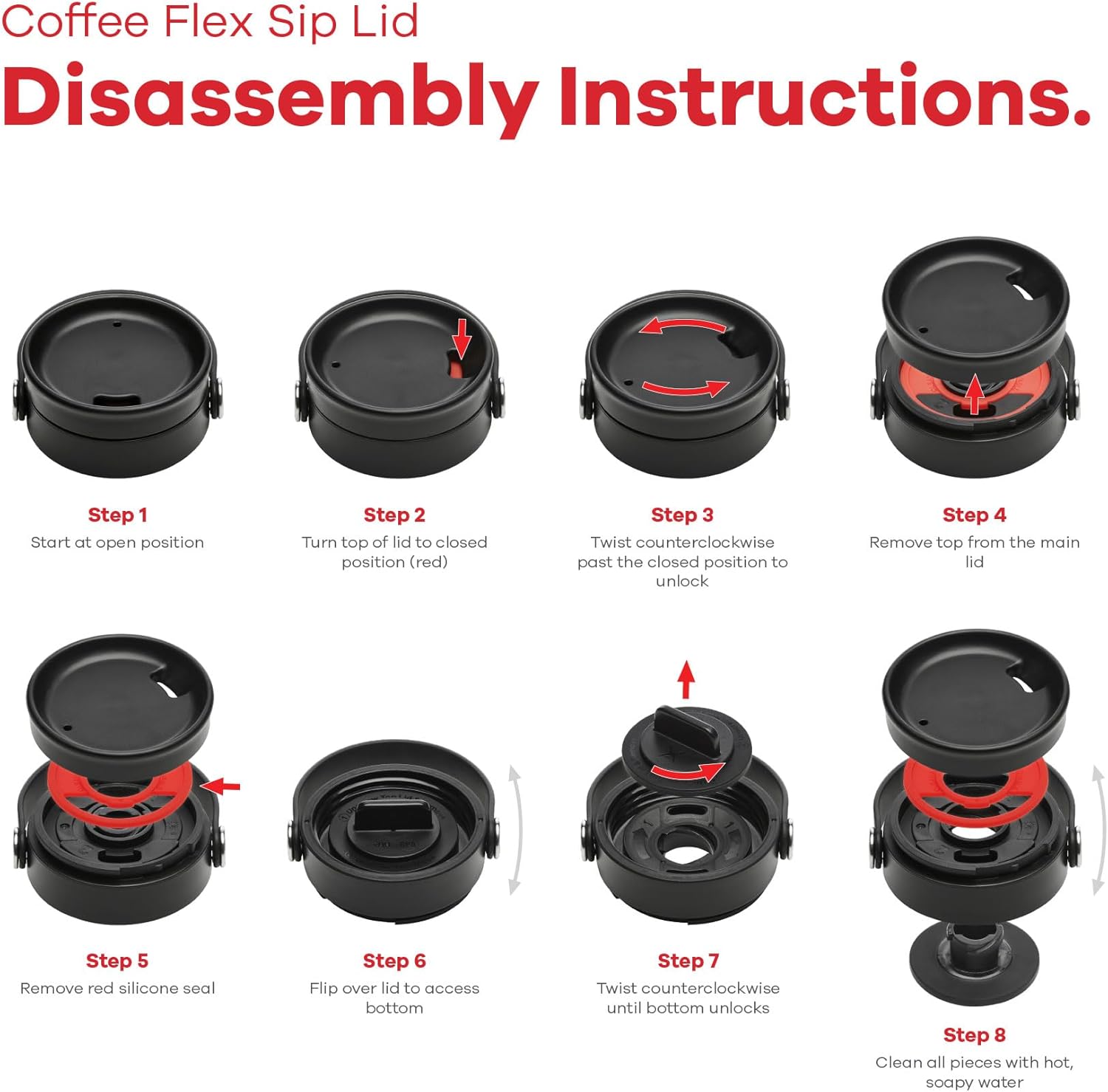 Coffee Flex Sip Lid

Disassembly Instructions.

Step 1
Start at open position

Step 2
Turn top of lid to closed position (red)

Step 3
Twist counterclockwise past the closed position to unlock

Step 4
Remove top from the main lid

Step 5
Remove red silicone seal

Step 6
Flip over lid to access bottom

Step 7
Twist counterclockwise until bottom unlocks

Step 8
Clean all pieces with hot, soapy water