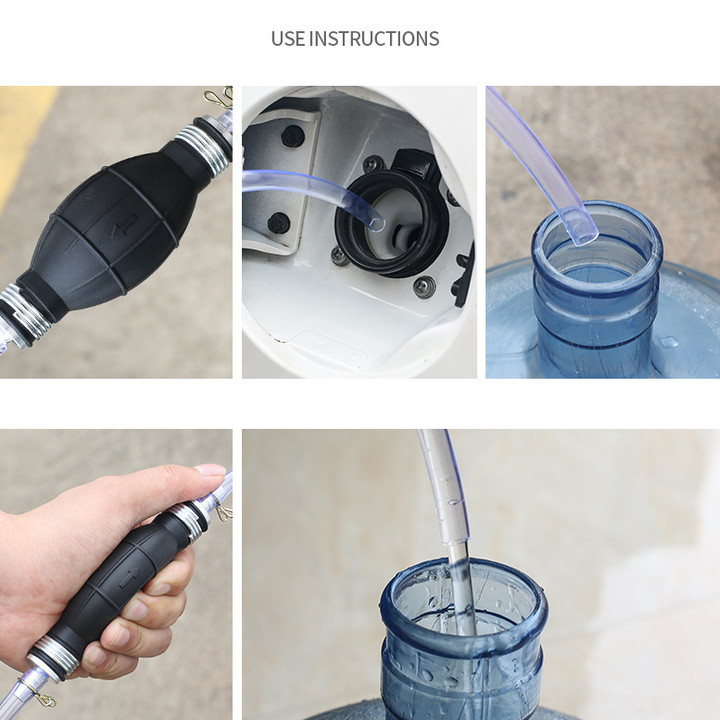 USE INSTRUCTIONS