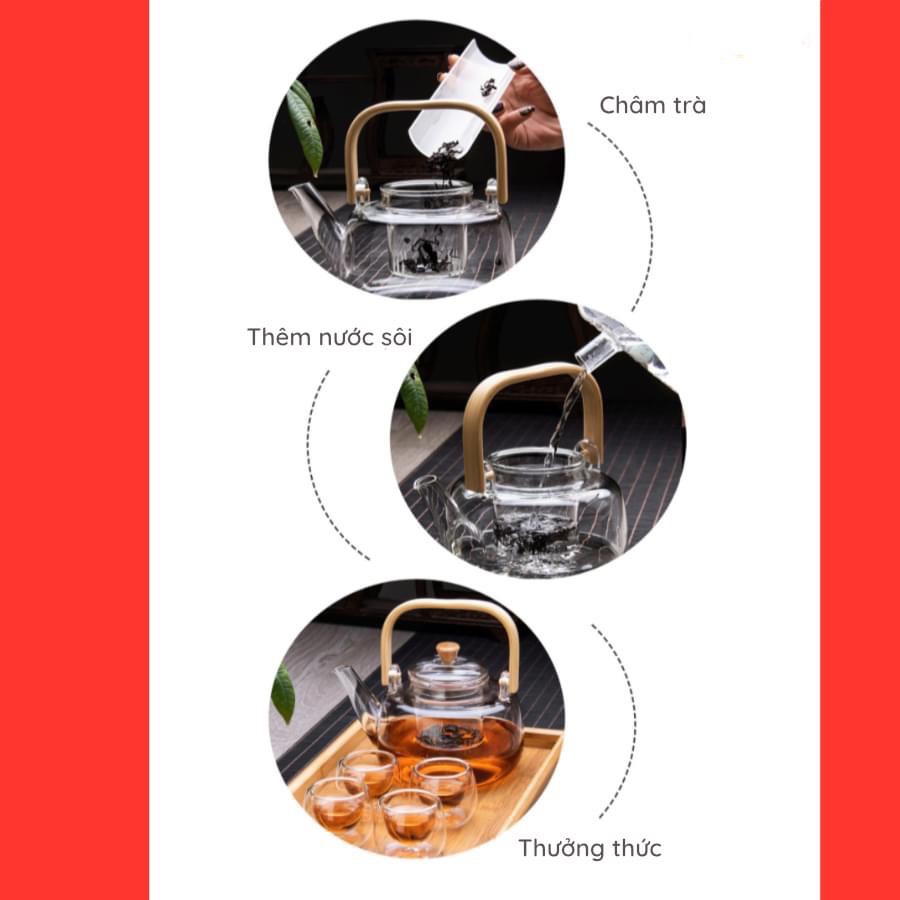 Châm trà

Thêm nước sôi

Thưởng thức