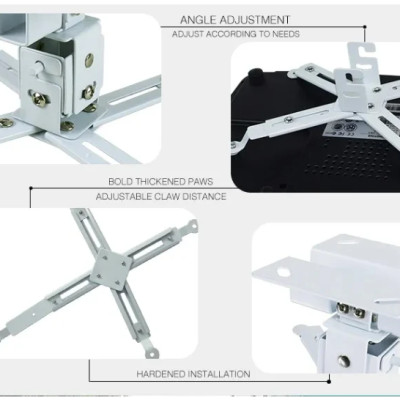 ANGLE ADJUSTMENT
ADJUST ACCORDING TO NEEDS

BOLD THICKENED PAWS
ADJUSTABLE CLAW DISTANCE

HARDENED INSTALLATION