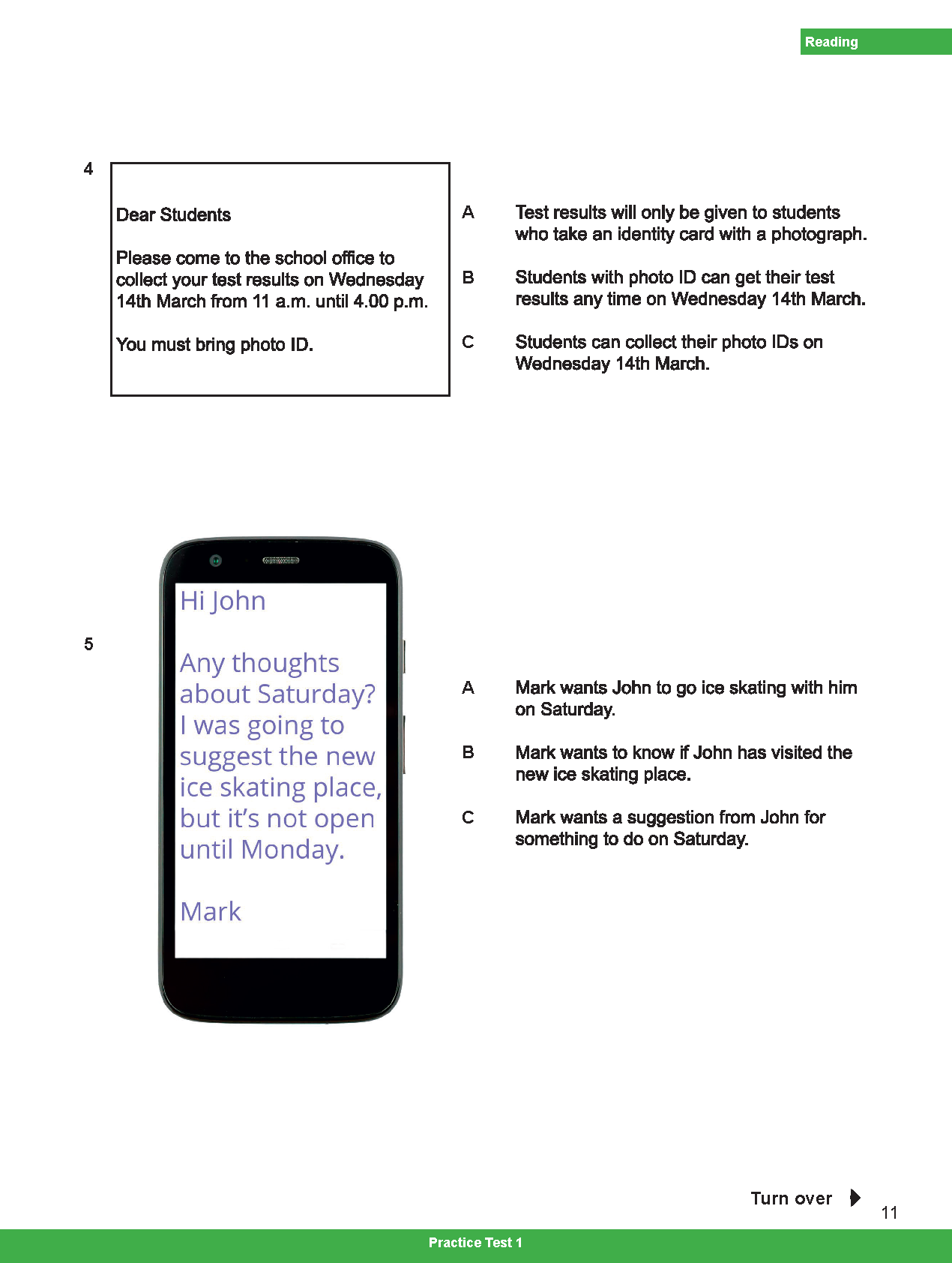 Reading

4

Dear Students

Please come to the school office to collect your test results on Wednesday 14th March from 11 a.m. until 4.00 p.m.

You must bring photo ID.

A Test results will only be given to students who take an identity card with a photograph.

B Students with photo ID can get their test results any time on Wednesday 14th March.

C Students can collect their photo IDs on Wednesday 14th March.

5

Hi John

Any thoughts about Saturday? I was going to suggest the new ice skating place, but it's not open until Monday.

Mark

A Mark wants John to go ice skating with him on Saturday.

B Mark wants to know if John has visited the new ice skating place.

C Mark wants a suggestion from John for something to do on Saturday.

Turn over

11

Practice Test 1